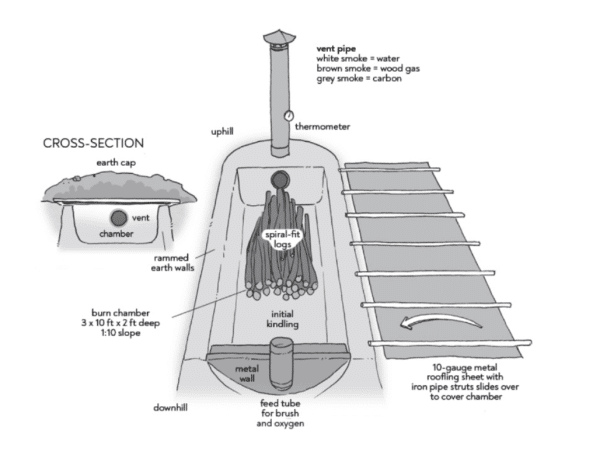 vent pipe
white smoke = water
brown smoke = wood gas
grey smoke = carbon

thermometer

uphill

CROSS-SECTION

earth cap

vent

chamber

rammed earth walls

spiral-fit logs

burn chamber
3 x 10 ft x 2 ft deep
1:10 slope

initial kindling

metal wall

downhill

feed tube for brush and oxygen

10-gauge metal roofling sheet with iron pipe struts slides over to cover chamber